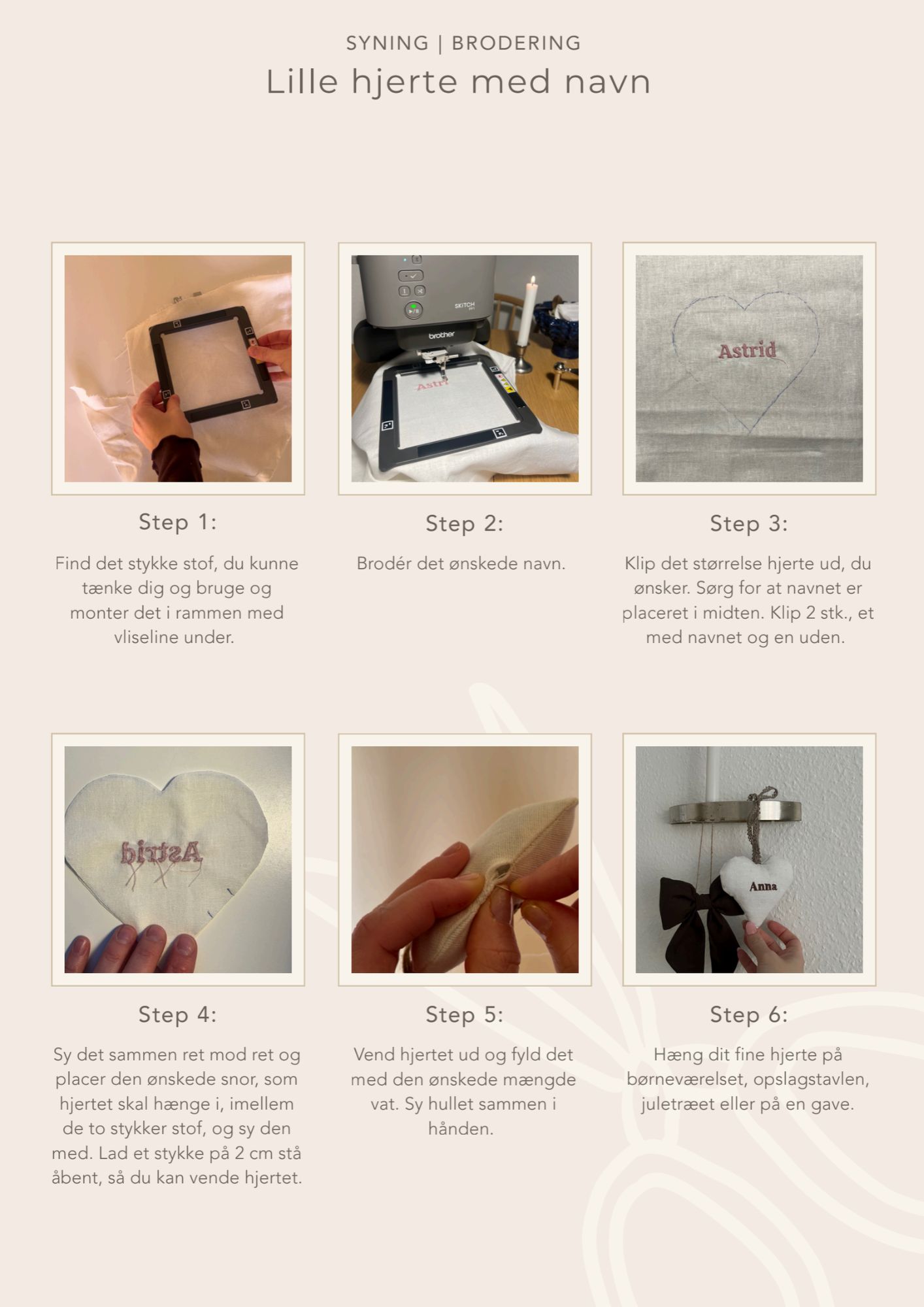 SYNING | BRODERING
Lille hjerte med navn

Step 1:

Find det stykke stof, du kunne tænke dig og bruge og monter det i rammen med vliseline under.

Step 2:

Brodér det ønskede navn.

Step 3:

Klip det størrelse hjerte ud, du ønsker. Sørg for at navnet er placeret i midten. Klip 2 stk., et med navnet og en uden.

Step 4:

Sy det sammen ret mod ret og placer den ønskede snor, som hjertet skal hænge i, imellem de to stykker stof, og sy den med. Lad et stykke på 2 cm stå åbent, så du kan vende hjertet.

Step 5:

Vend hjertet ud og fyld det med den ønskede mængde vat. Sy hullet sammen i hånden.

Step 6:

Hæng dit fine hjerte på børneværelset, opslagstavlen, juletræet eller på en gave.